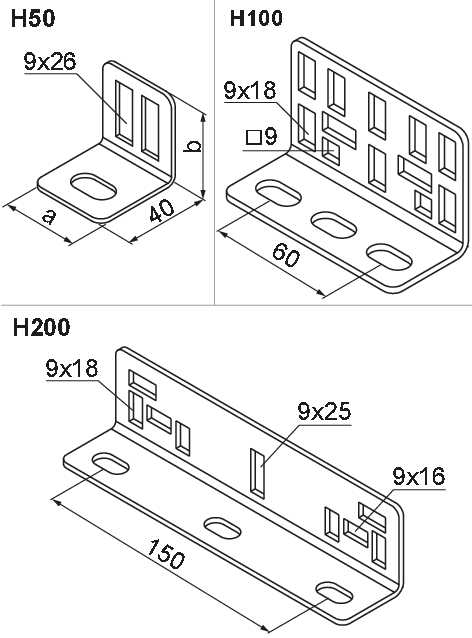 H50

9x26

b

a

40

H100

9x18

□9

60

H200

9x18

9x25

9x16

150