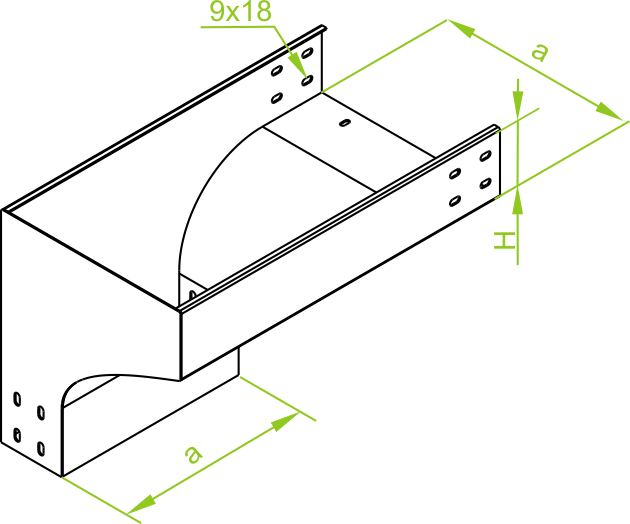 9x18
a
H
a