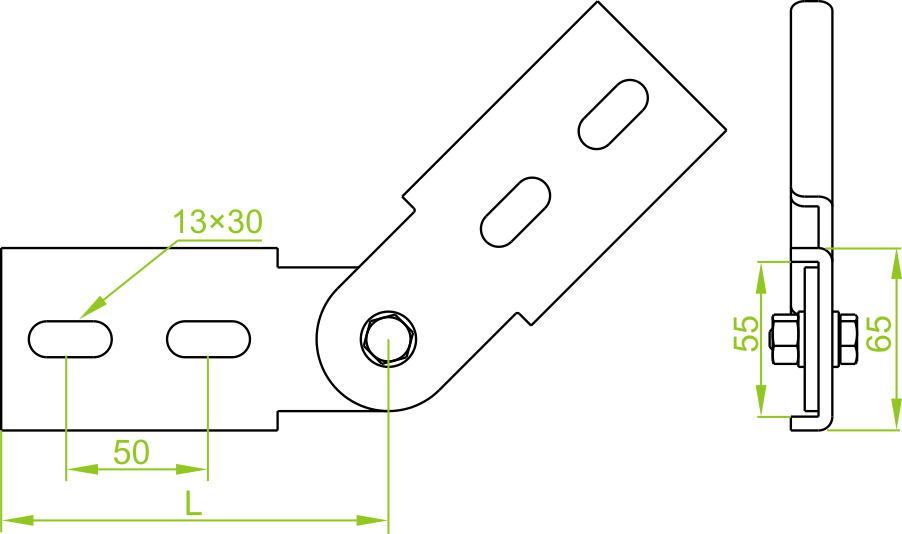 13×30

50

L

55

65