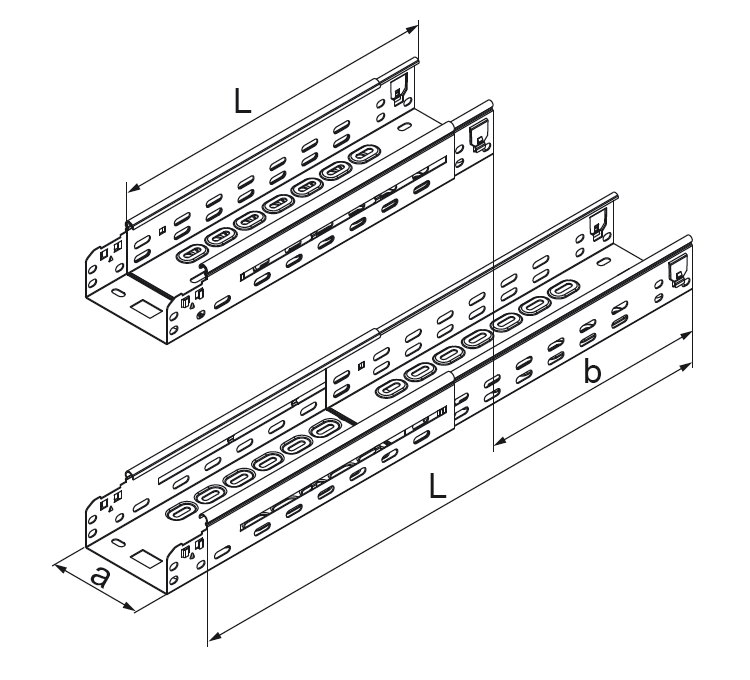 L

b

L

a