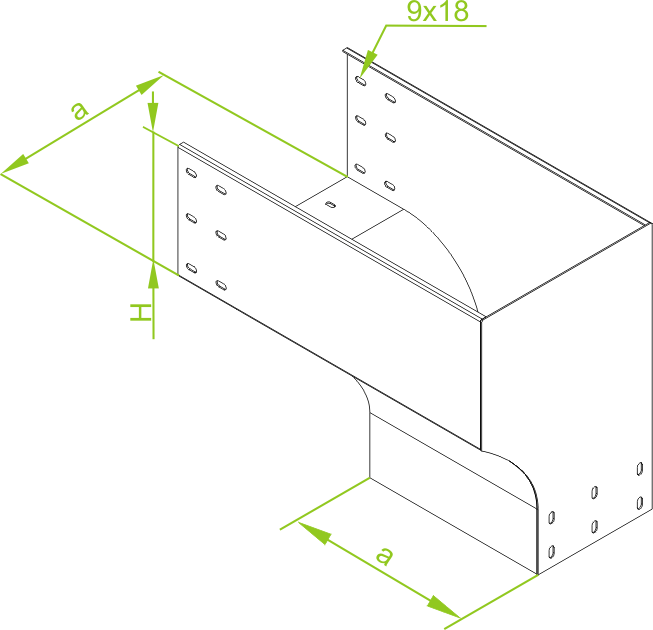 9x18

a

H

a