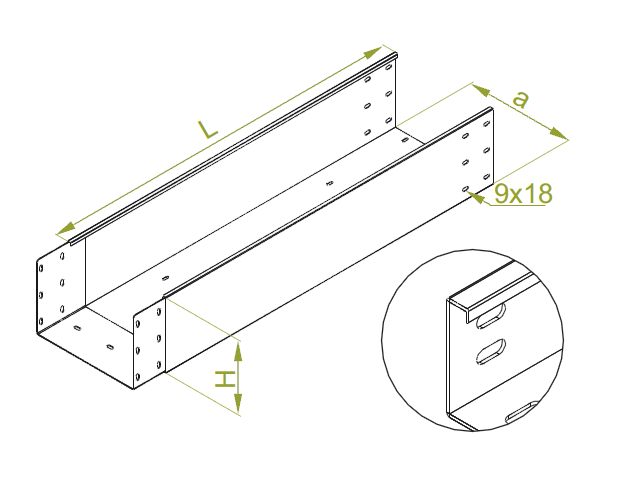 L
a
9x18
H