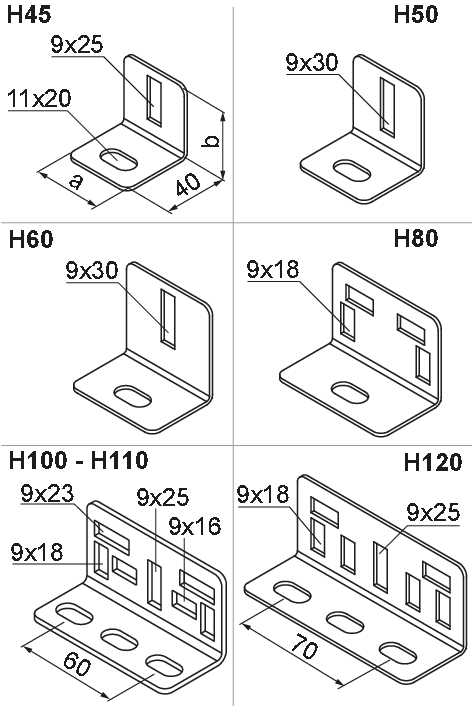 H45

9x25

11x20

b

a

40

H50

9x30

H60

9x30

H80

9x18

H100 - H110

9x23

9x25

9x16

9x18

60

H120

9x18

9x25

70