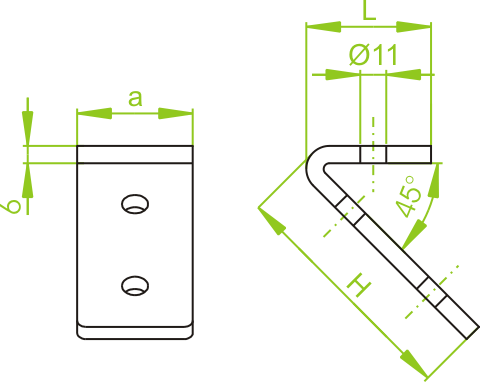 a

b

L

Ø11

45°

H