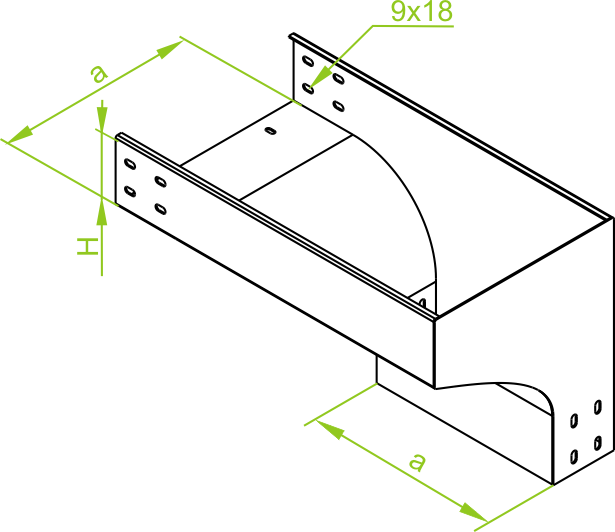 9x18
a
H
a