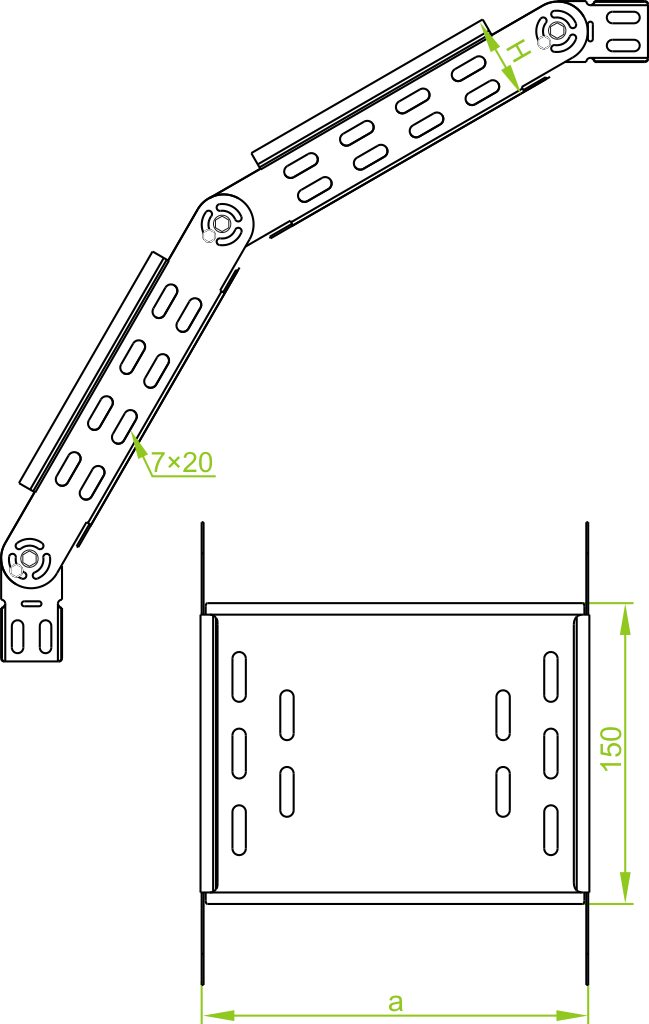 H

7×20

150

a