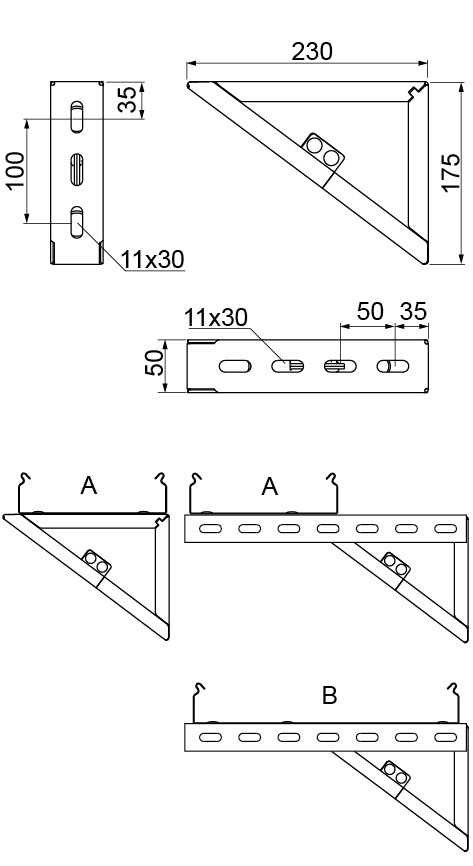 230

35

100

175

11x30

11x30

50

35

50

A

A

B