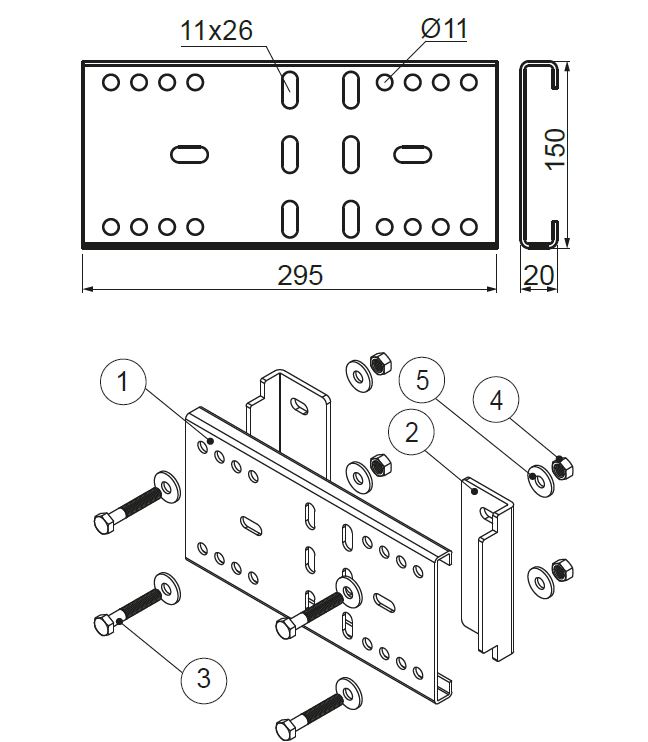 11x26
Ø11
150
295
20
1
5
4
2
3