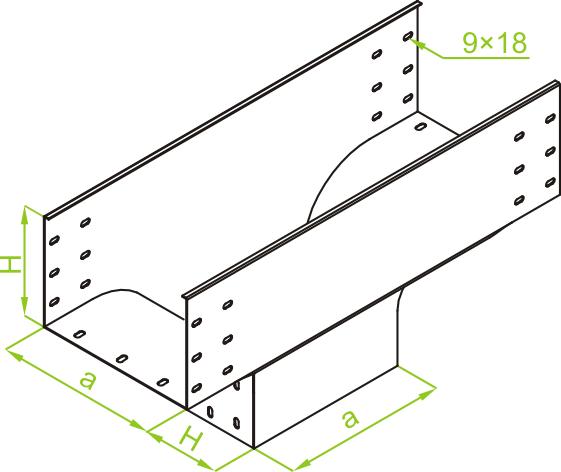 9×18
H
a
H
a