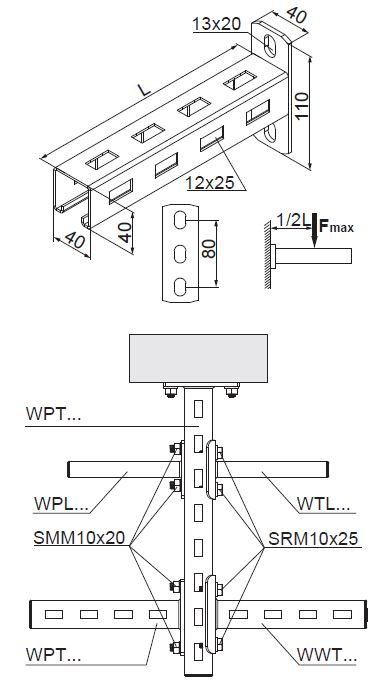 13x20
40
L
110
12x25
40
40
80
1/2L
$F_{max}$
WPT...
WPL...
WTL...
SMM10x20
SRM10x25
WPT...
WWT...