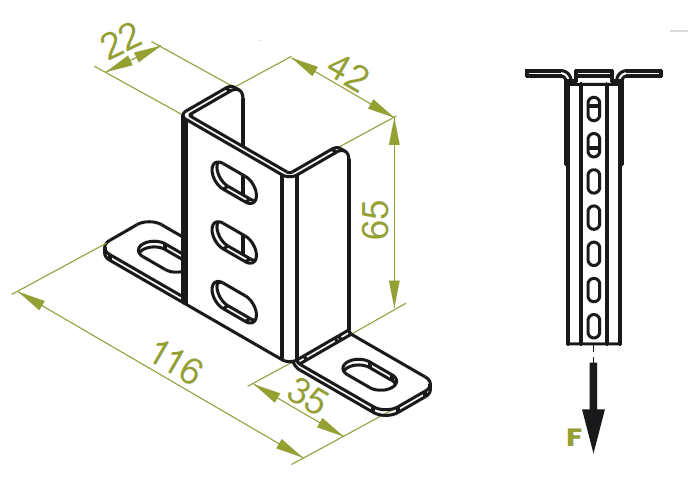 22
42
65
116
35
F