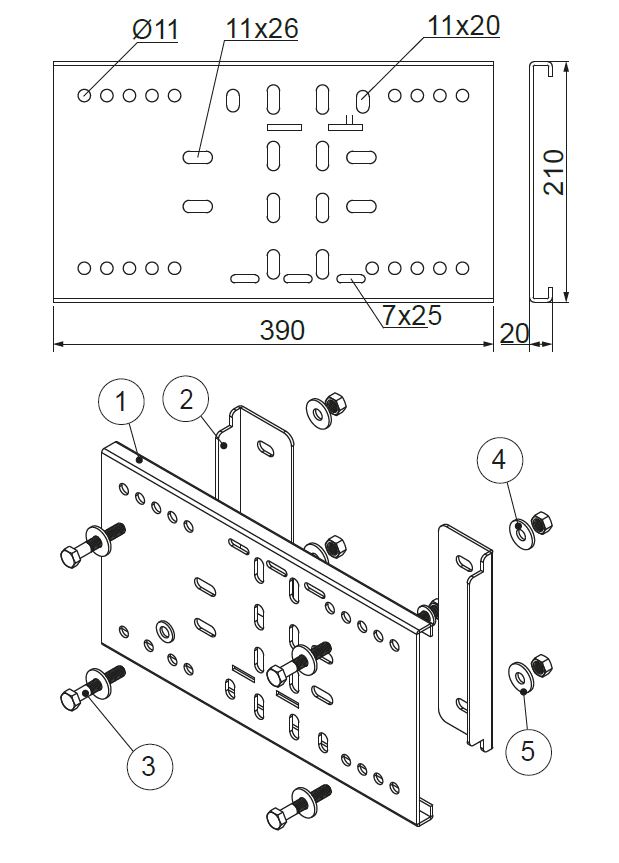 Ø11
11x26
11x20
210
7x25
390
20
1
2
4
3
5