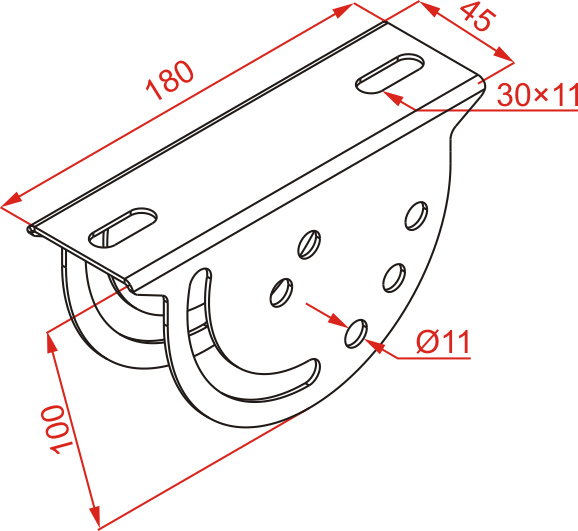 180
45
30×11
Ø11
100