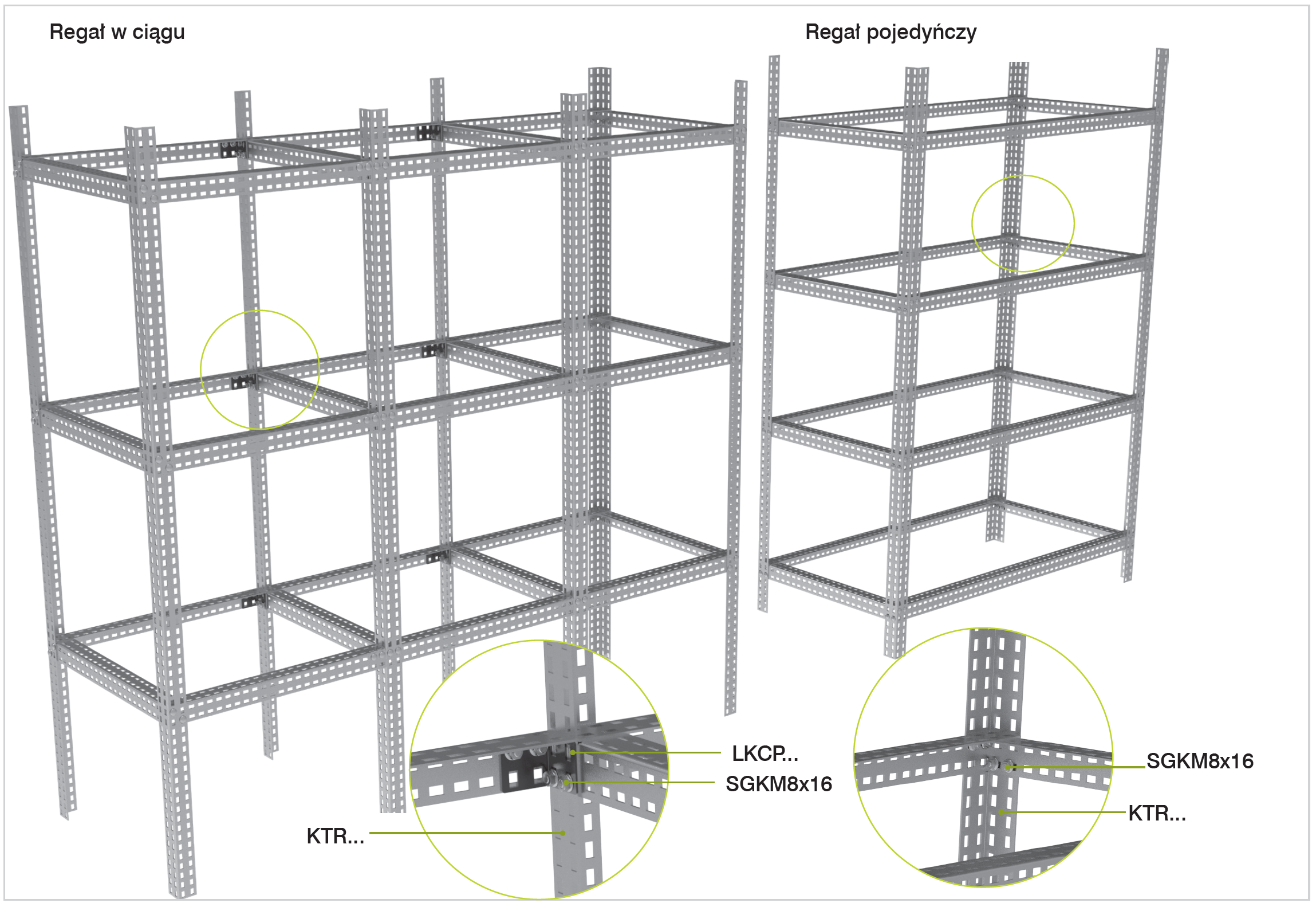 Regał w ciągu

Regał pojedyńczy

LKCP...

SGKM8x16

KTR...

SGKM8x16

KTR...