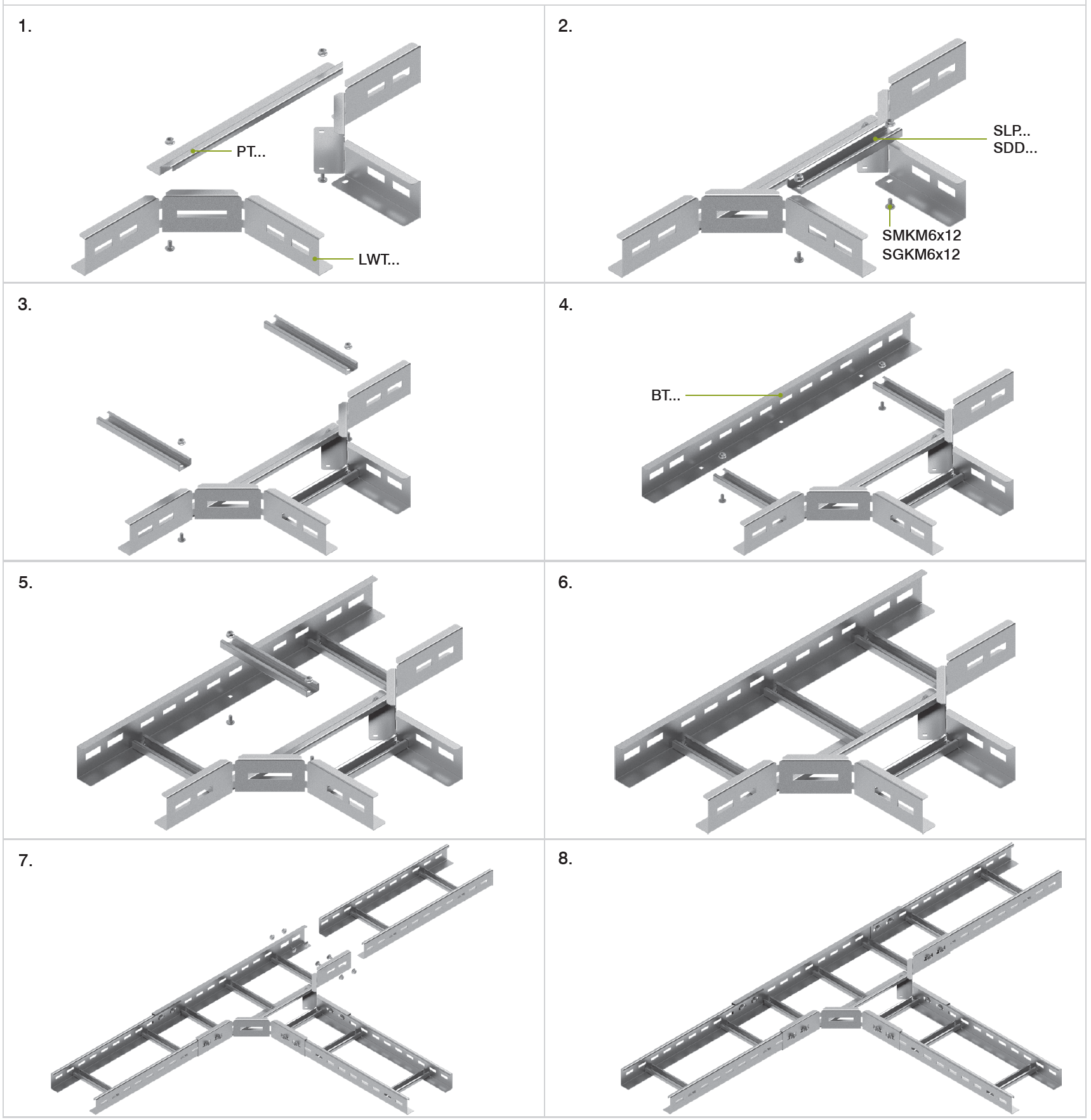 1.

PT...

LWT...

2.

SLP...
SDD...

SMKM6x12
SGKM6x12

3.

4.

BT...

5.

6.

7.

8.