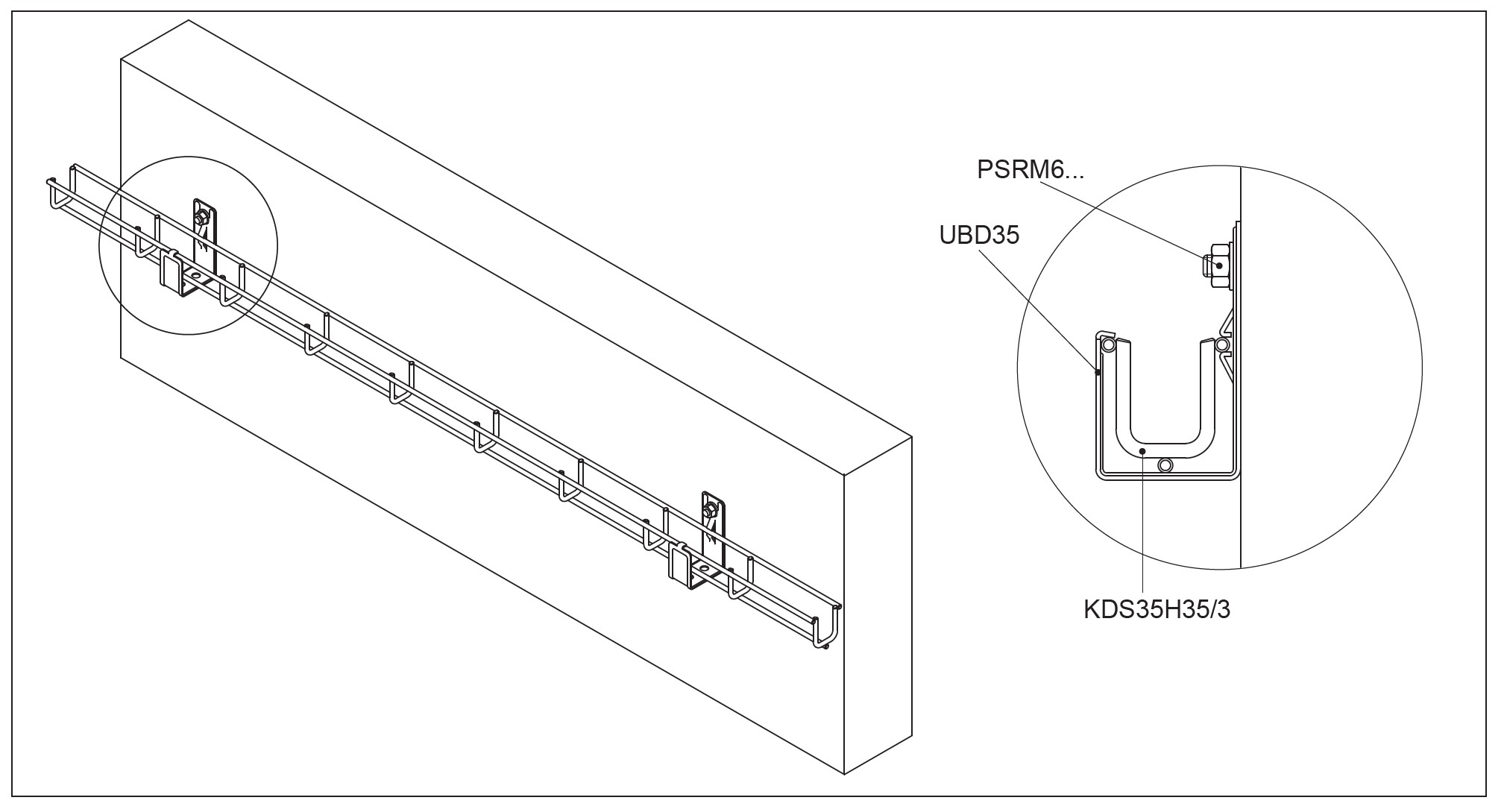 PSRM6...

UBD35

KDS35H35/3