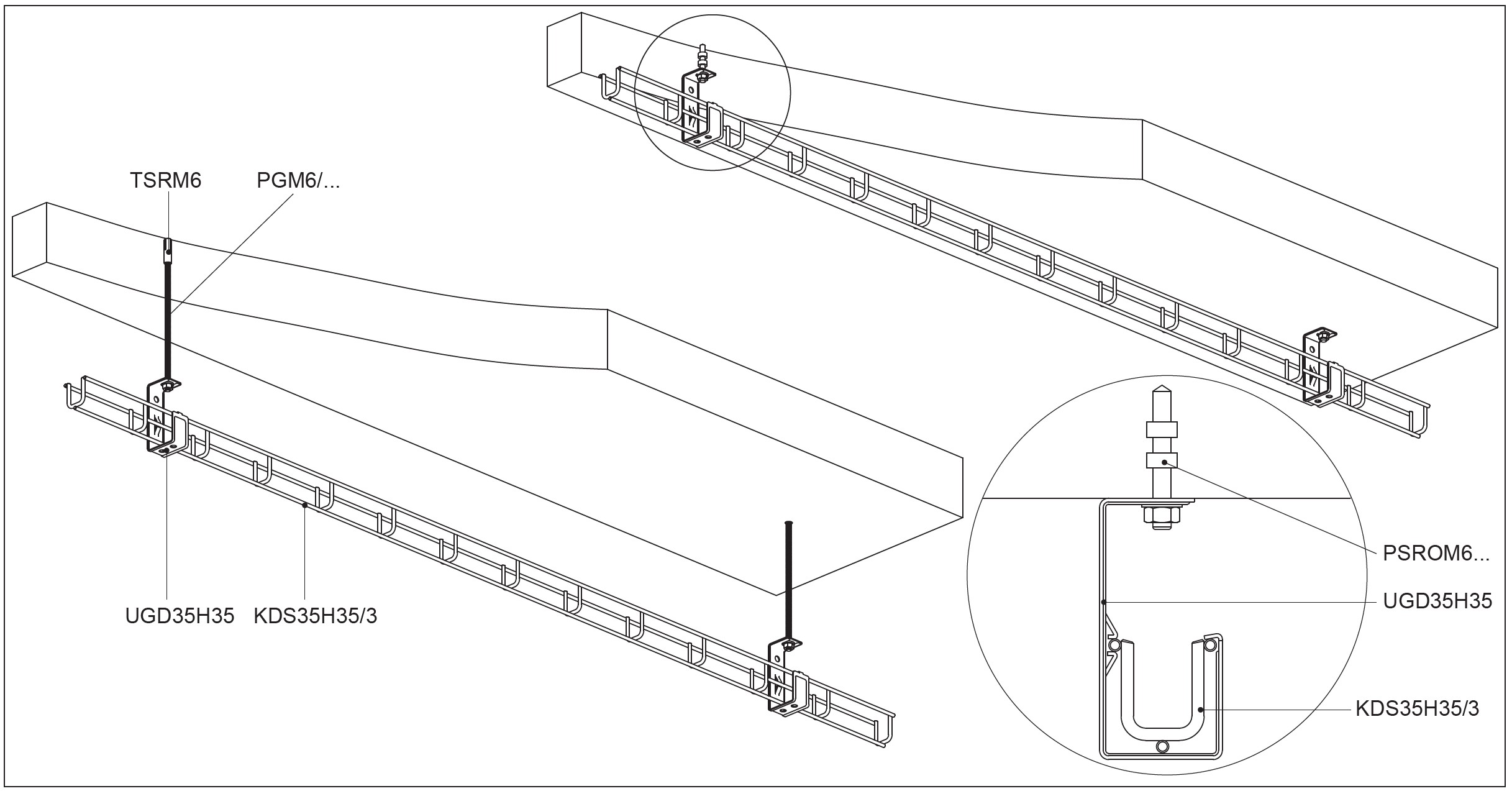 TSRM6
PGM6/...

UGD35H35
KDS35H35/3

PSROM6...
UGD35H35
KDS35H35/3