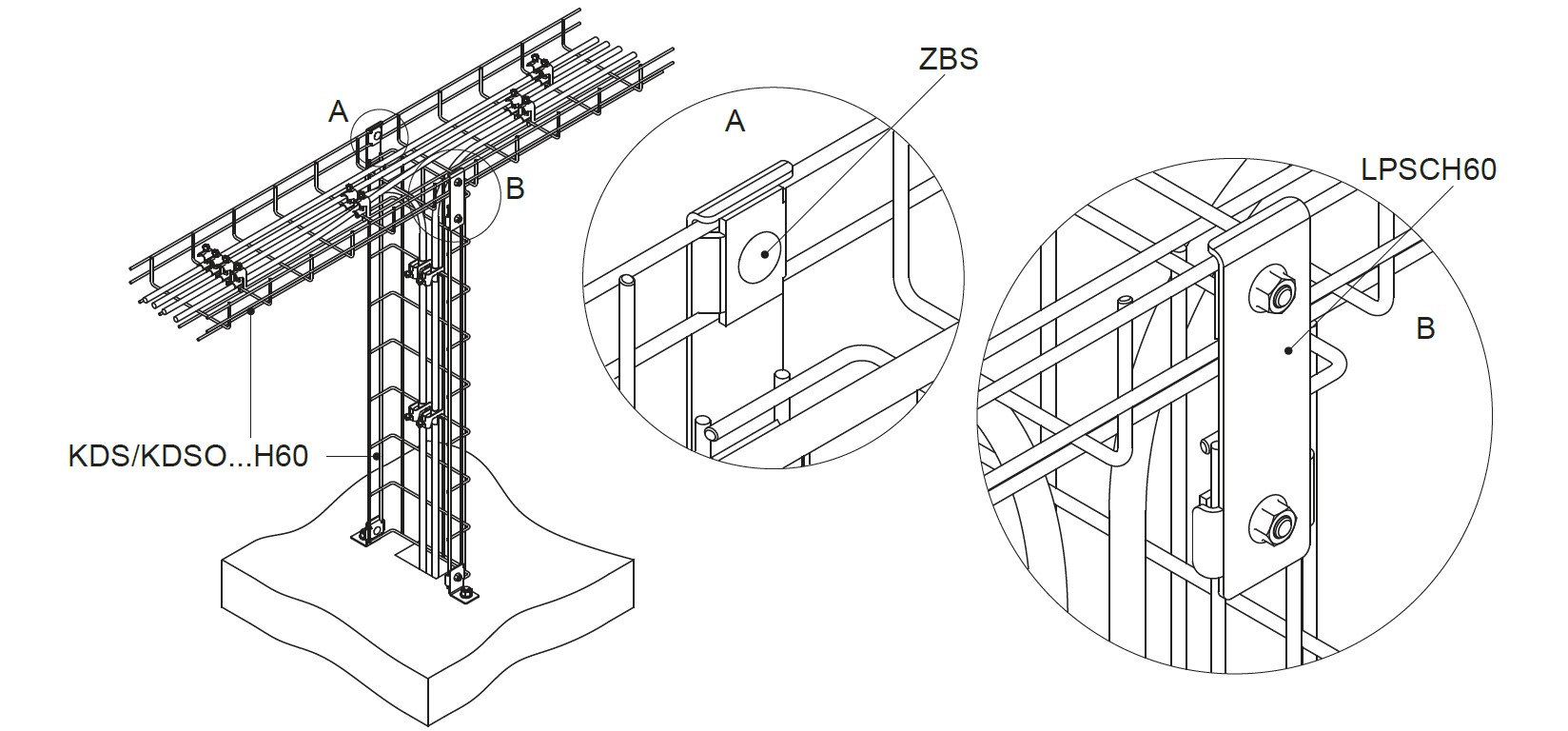 A

B

KDS/KDSO...H60

ZBS

A

LPSCH60

B