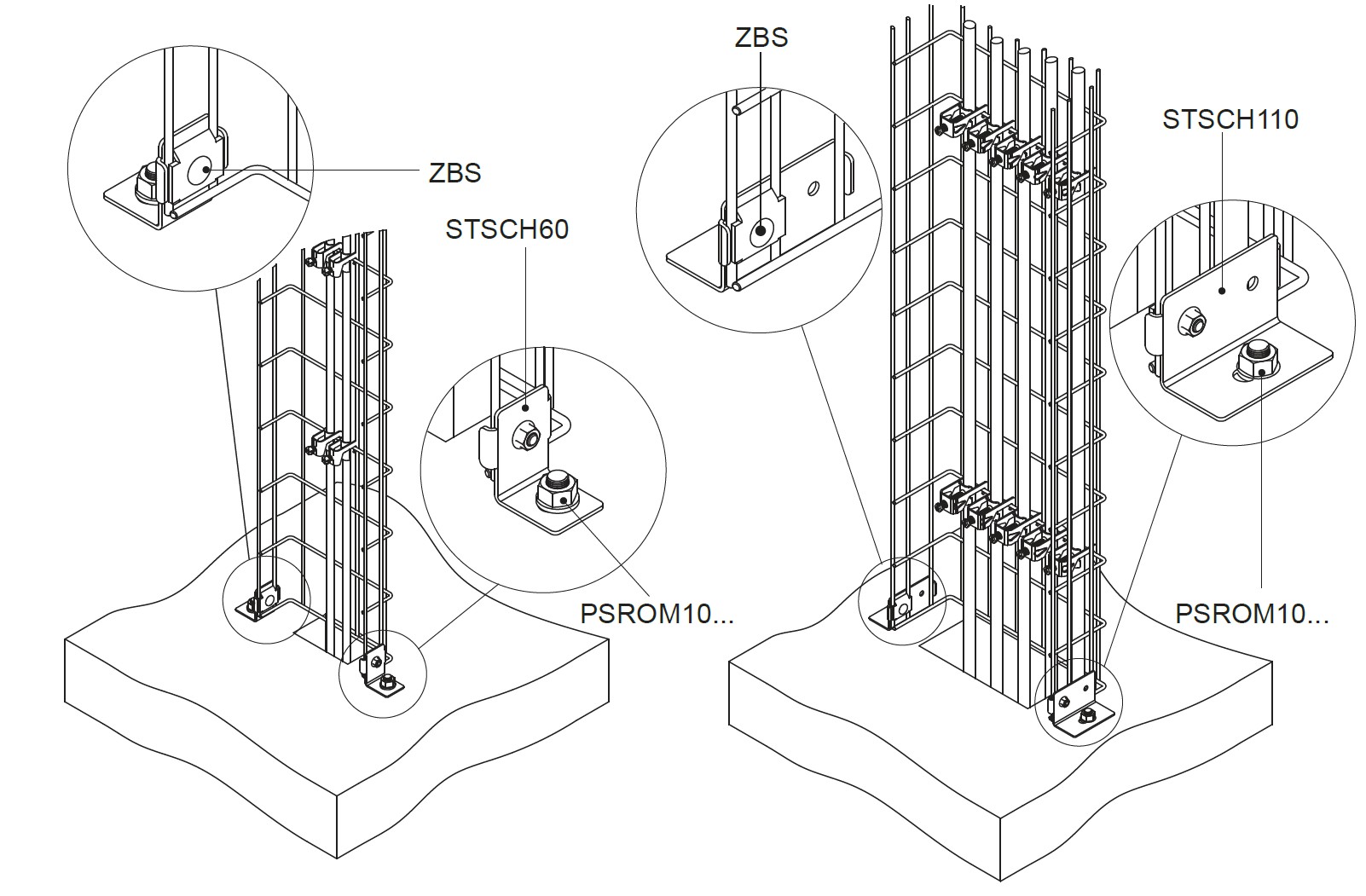 ZBS

STSCH60

PSROM10...

ZBS

STSCH110

PSROM10...