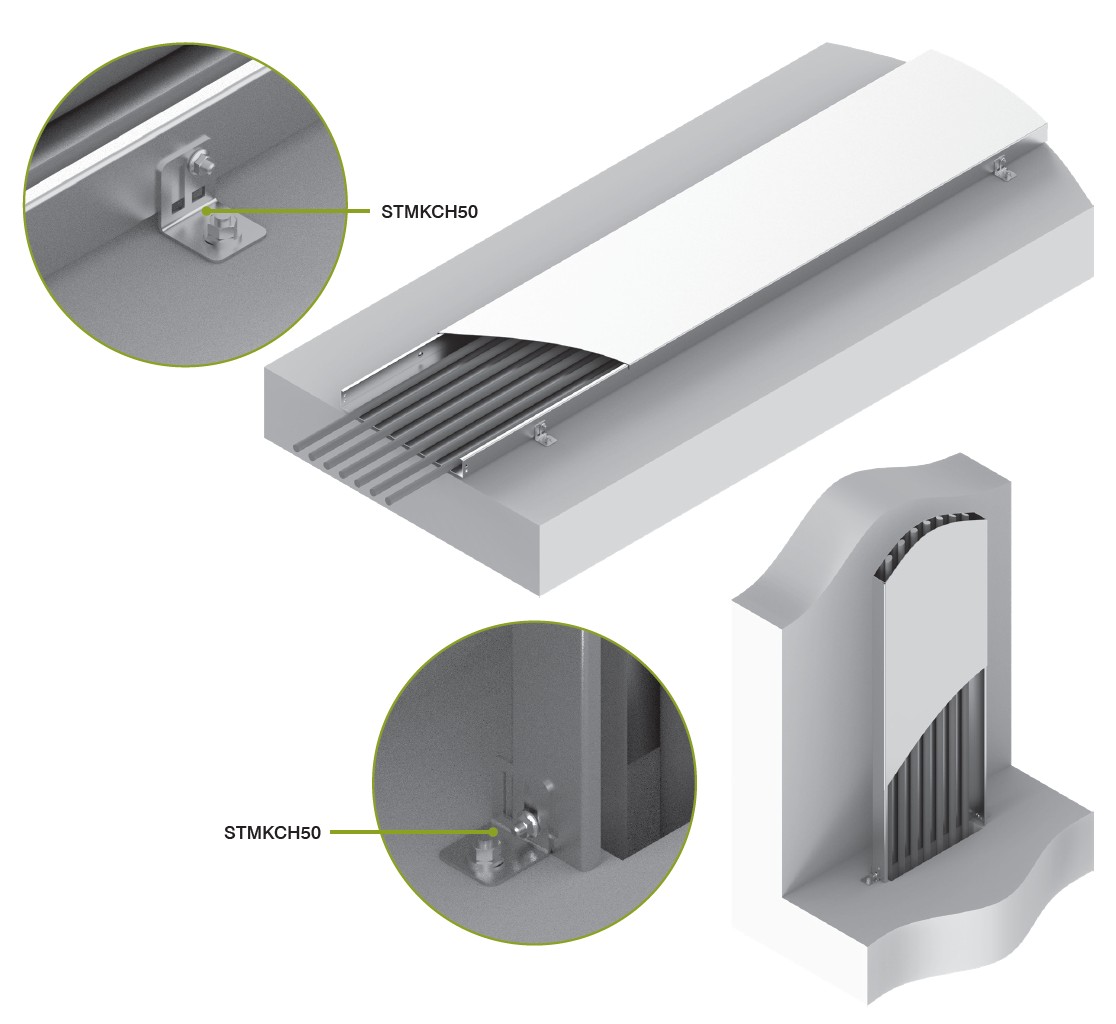 STMKCH50

STMKCH50