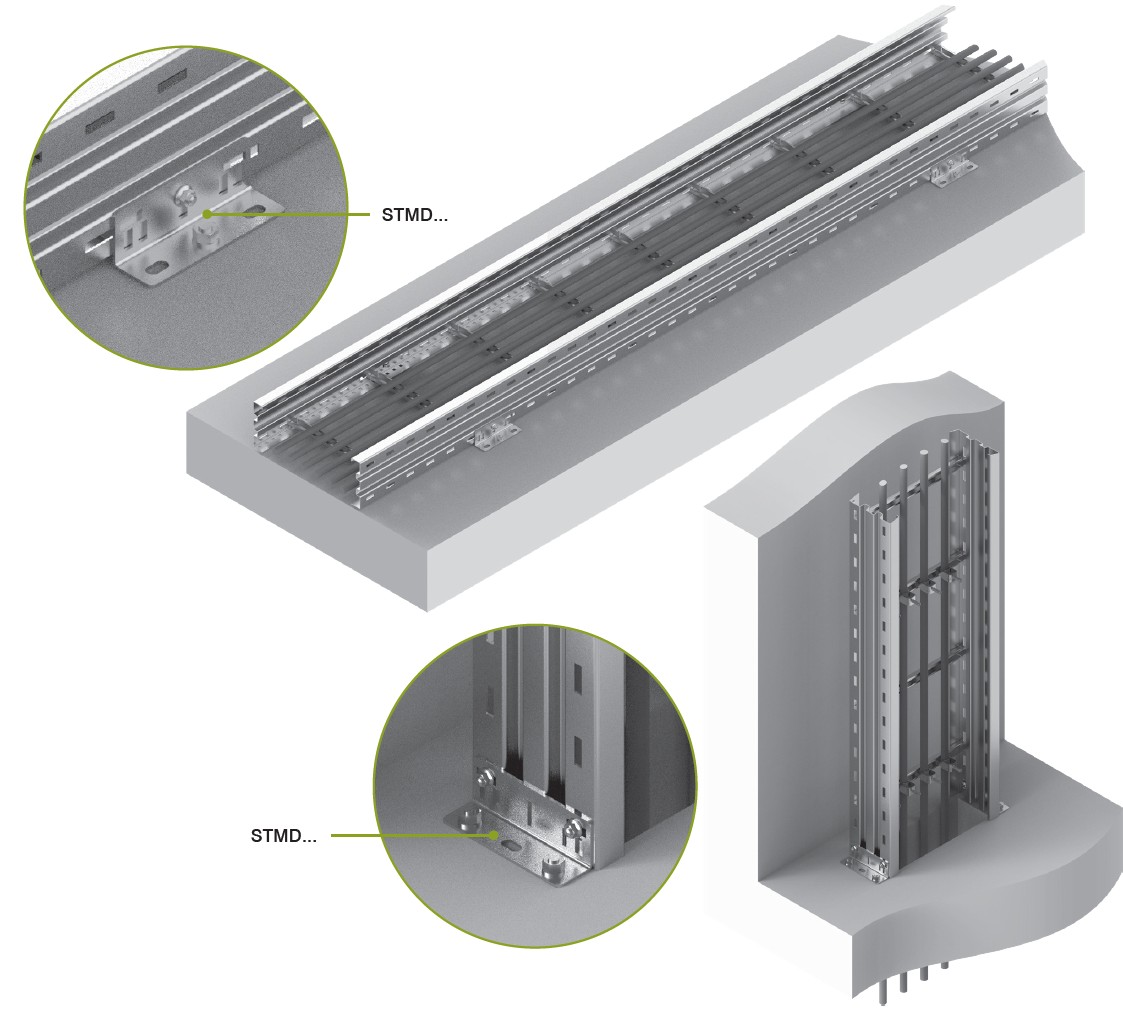 STMD...

STMD...