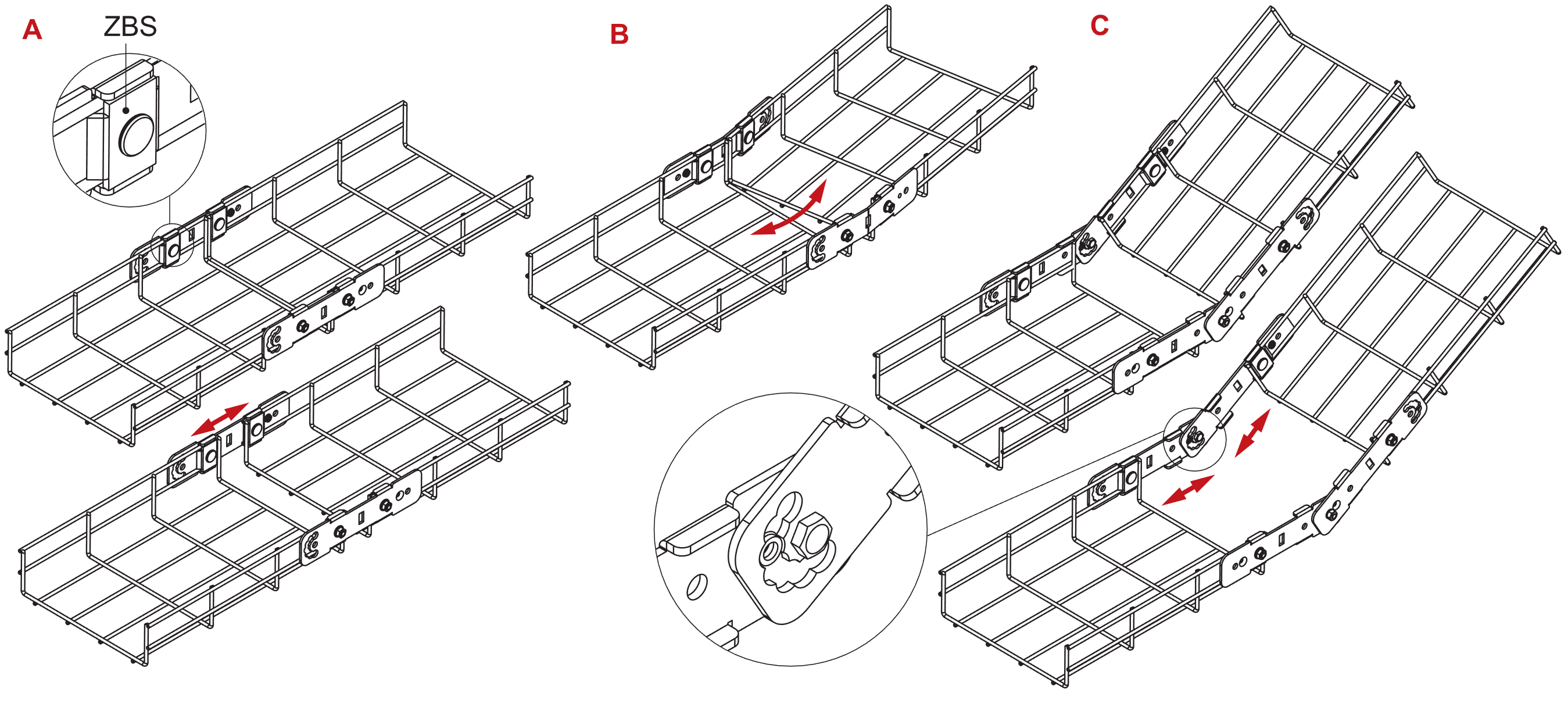 A

ZBS

B

C