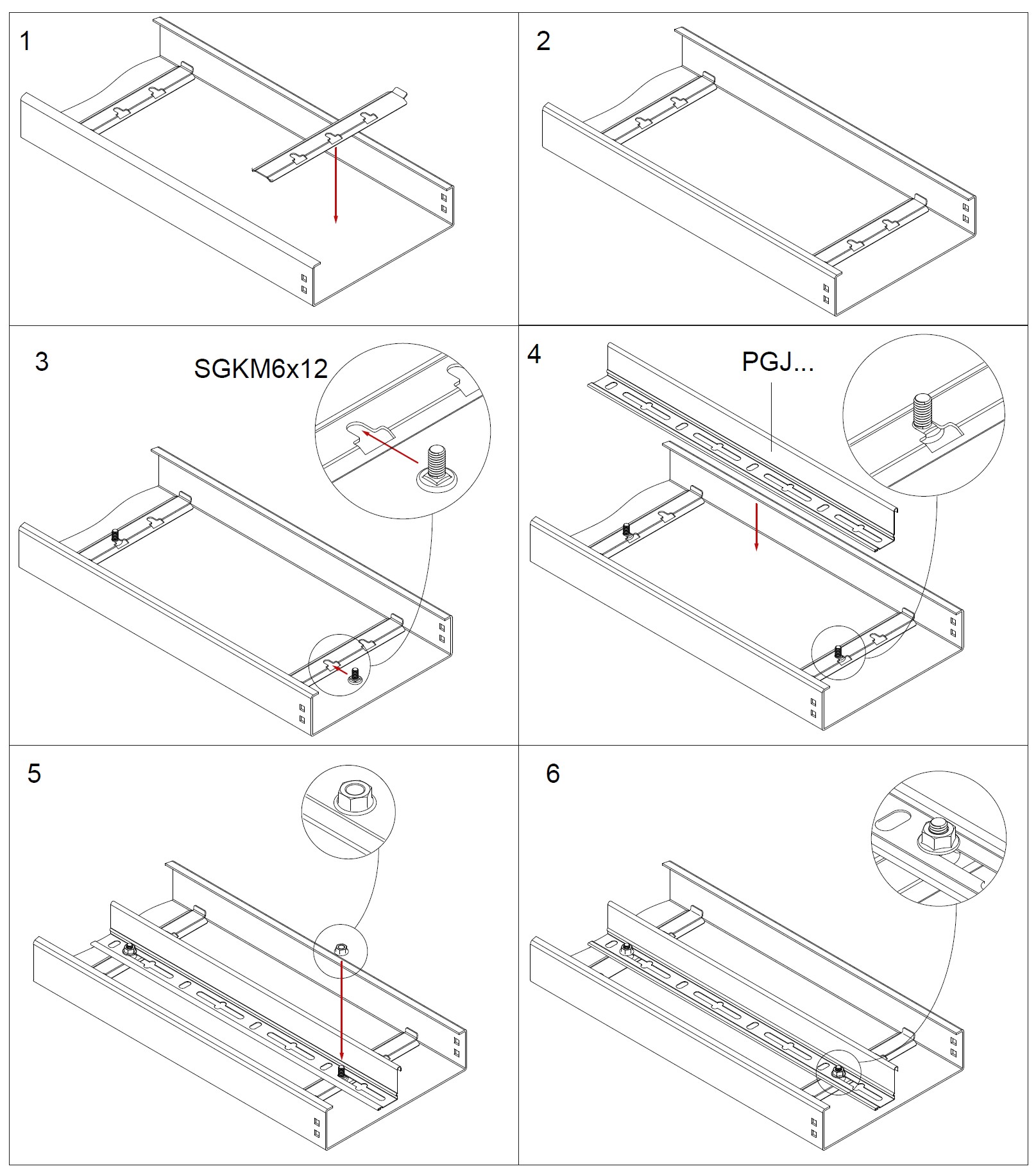 1

2

3

SGKM6x12

4

PGJ...

5

6