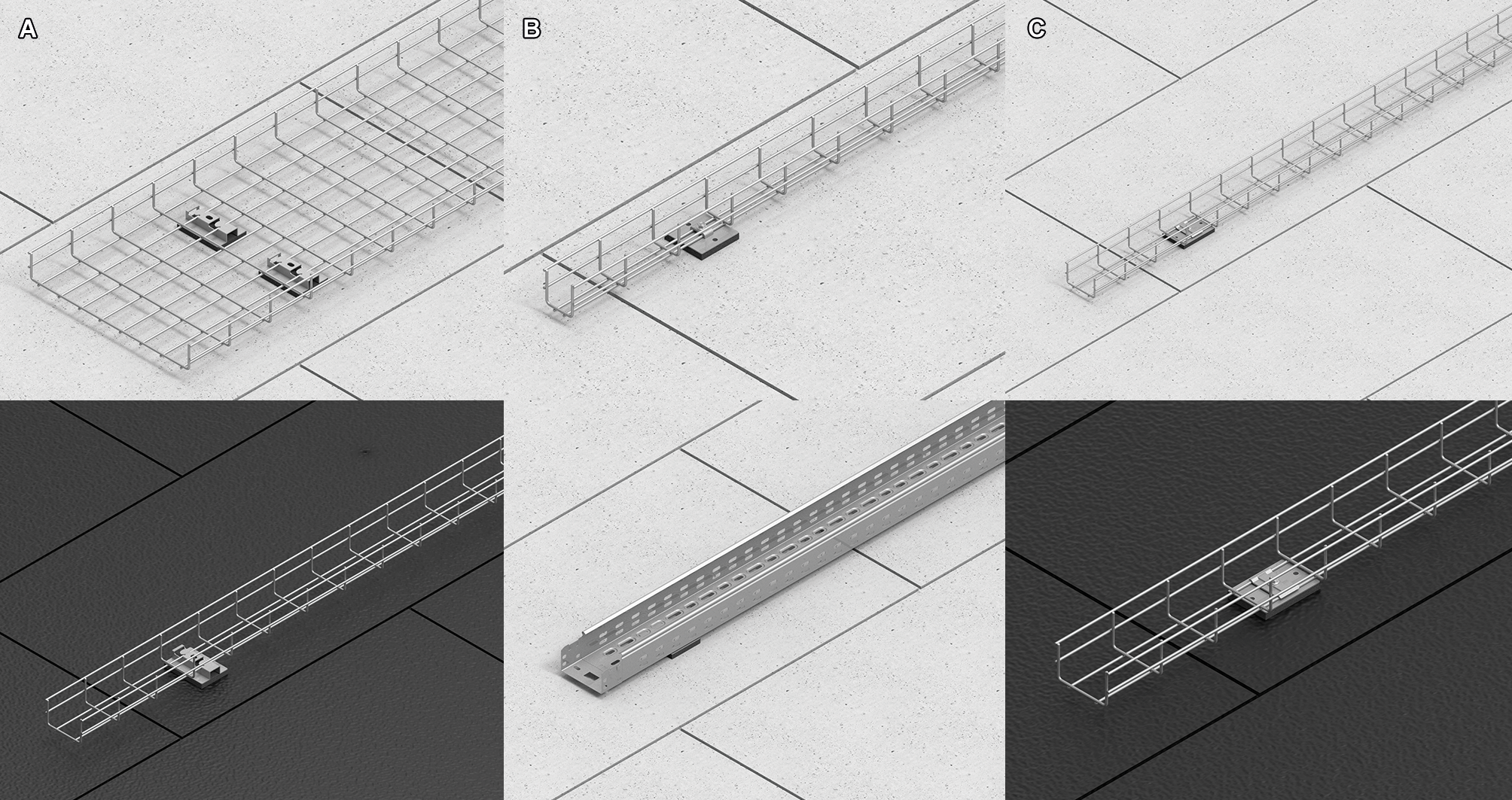 A

B

C