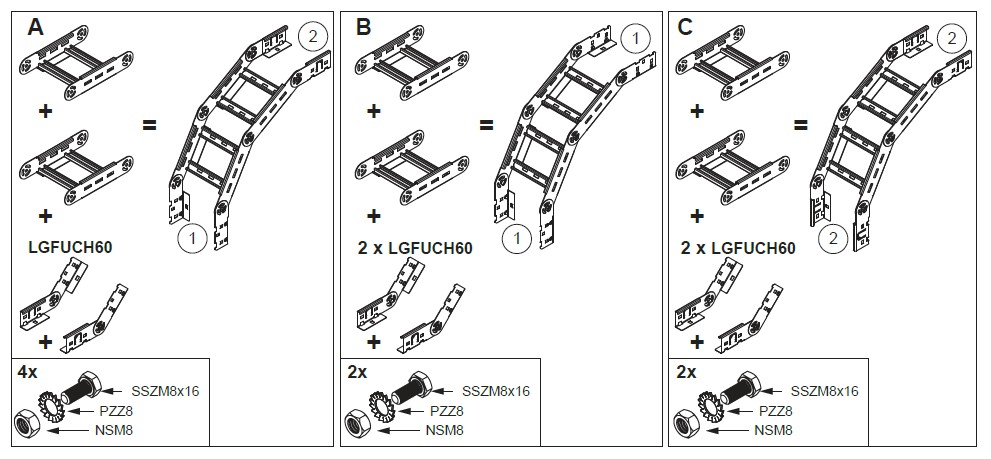 A

+

+

LGFUCH60

+

=

2

1

4x

SSZM8x16

PZZ8

NSM8

B

+

+

2 x LGFUCH60

+

=

1

1

2x

SSZM8x16

PZZ8

NSM8

C

+

+

2 x LGFUCH60

+

=

2

2

2x

SSZM8x16

PZZ8

NSM8